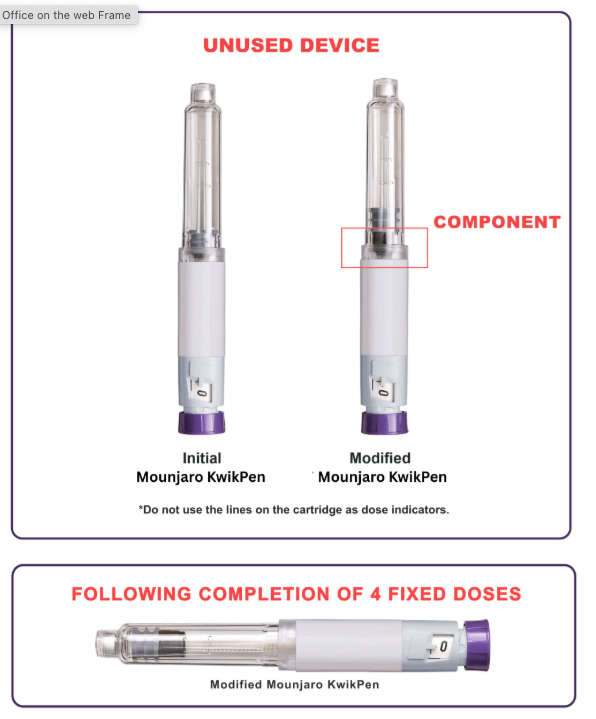 Office on the web Frame

UNUSED DEVICE

COMPONENT

0

0

Initial
Mounjaro KwikPen

Modified
Mounjaro KwikPen

*Do not use the lines on the cartridge as dose indicators.

FOLLOWING COMPLETION OF 4 FIXED DOSES

0

Modified Mounjaro KwikPen